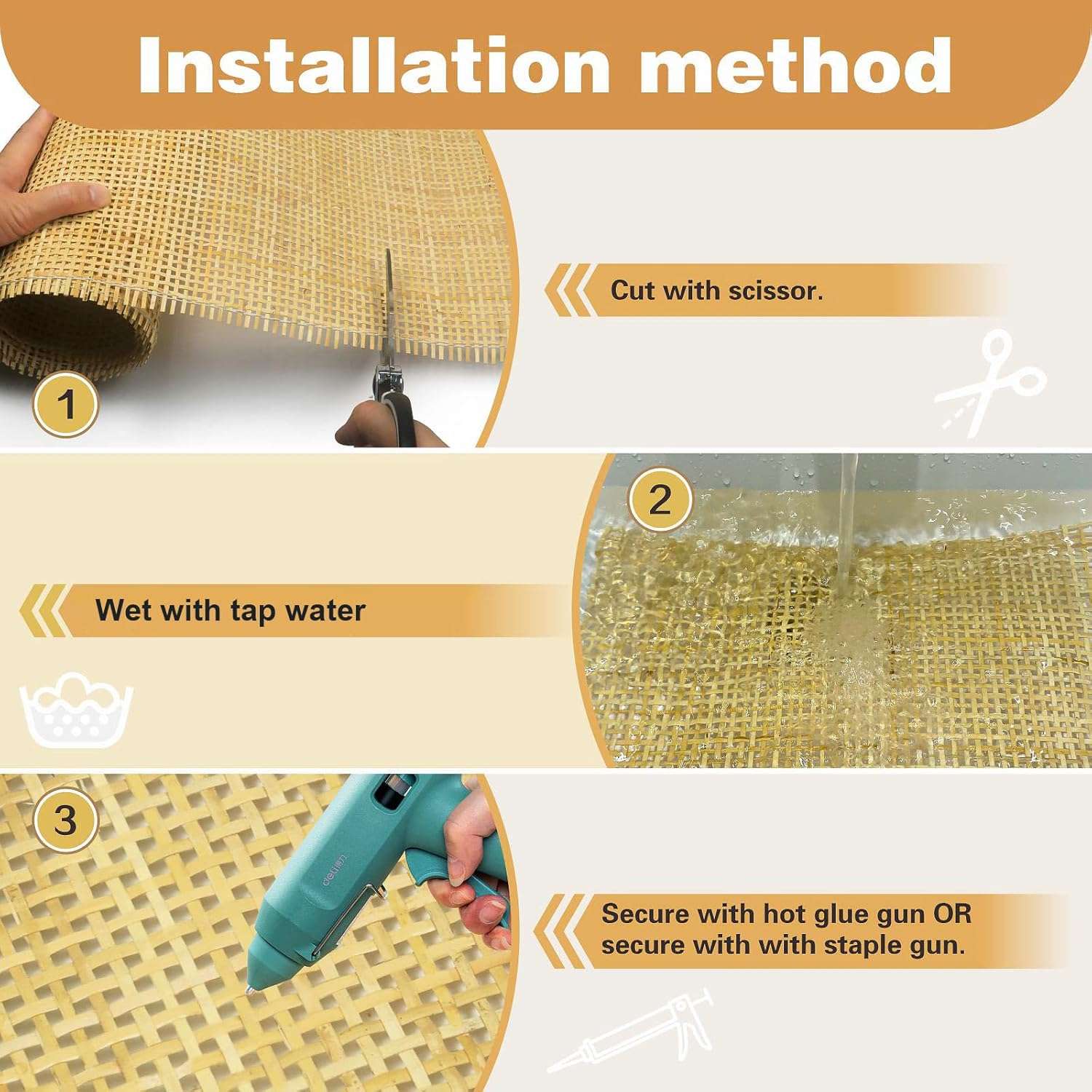 Installation method

1

Cut with scissor.

2

Wet with tap water

3

deli

Secure with hot glue gun OR secure with with staple gun.